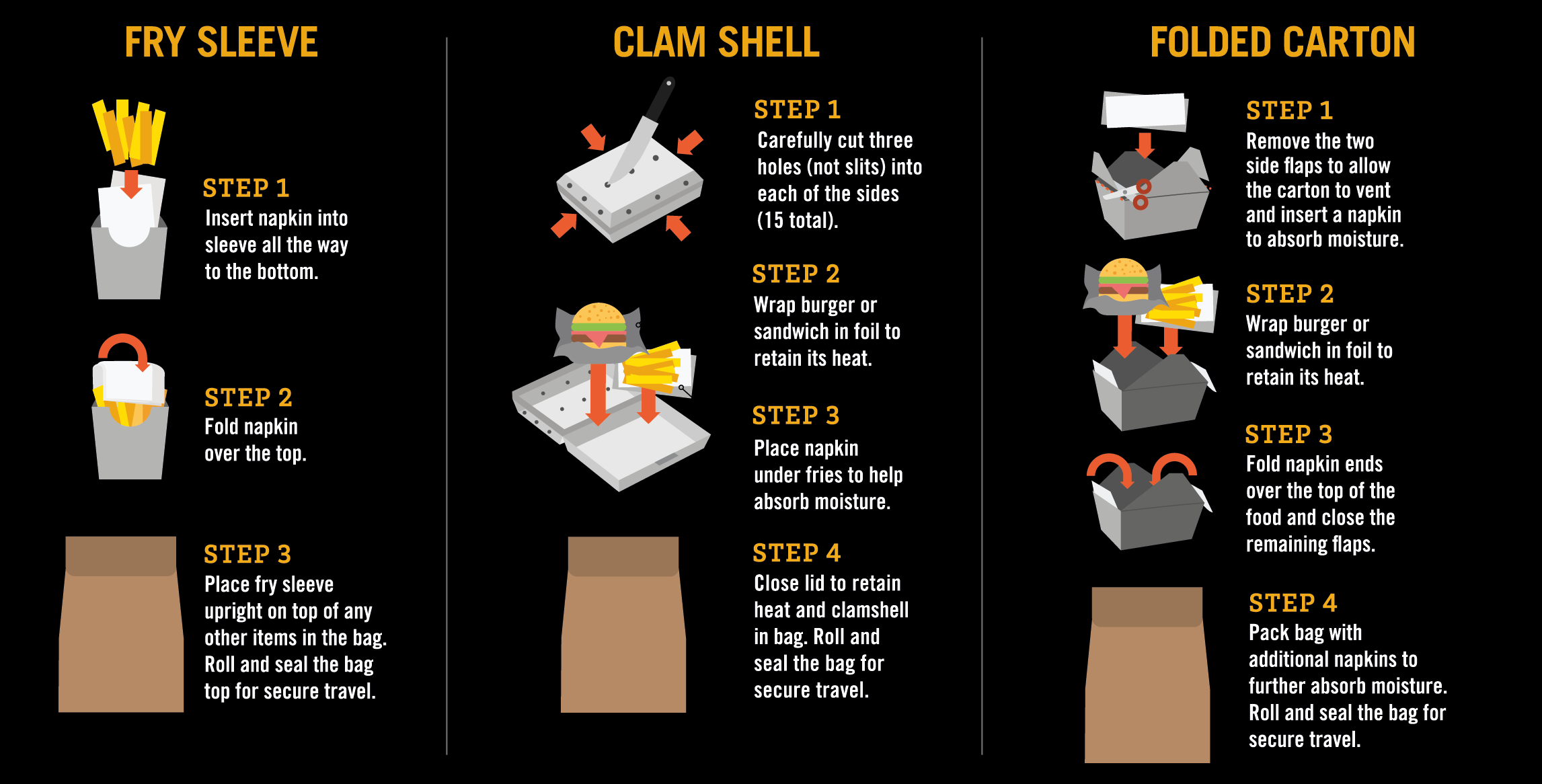 FRY SLEEVE

STEP 1
Insert napkin into sleeve all the way to the bottom.

STEP 2
Fold napkin over the top.

STEP 3
Place fry sleeve upright on top of any other items in the bag. Roll and seal the bag top for secure travel.

CLAM SHELL

STEP 1
Carefully cut three holes (not slits) into each of the sides (15 total).

STEP 2
Wrap burger or sandwich in foil to retain its heat.

STEP 3
Place napkin under fries to help absorb moisture.

STEP 4
Close lid to retain heat and clamshell in bag. Roll and seal the bag for secure travel.

FOLDED CARTON

STEP 1
Remove the two side flaps to allow the carton to vent and insert a napkin to absorb moisture.

STEP 2
Wrap burger or sandwich in foil to retain its heat.

STEP 3
Fold napkin ends over the top of the food and close the remaining flaps.

STEP 4
Pack bag with additional napkins to further absorb moisture. Roll and seal the bag for secure travel.