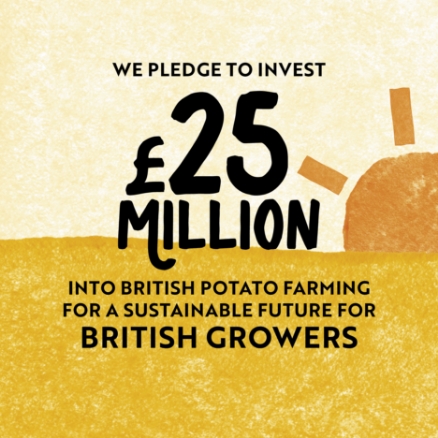 WE PLEDGE TO INVEST

£25 MILLION

INTO BRITISH POTATO FARMING FOR A SUSTAINABLE FUTURE FOR BRITISH GROWERS